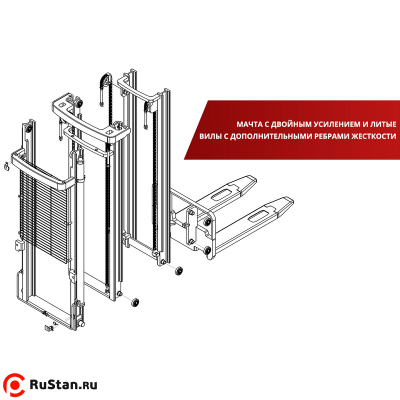 МАЧТА С ДВОЙНЫМ УСИЛЕНИЕМ И ЛИТЫЕ ВИЛЫ С ДОПОЛНИТЕЛЬНЫМИ РЕБРАМИ ЖЕСТКОСТИ

RuStan.ru